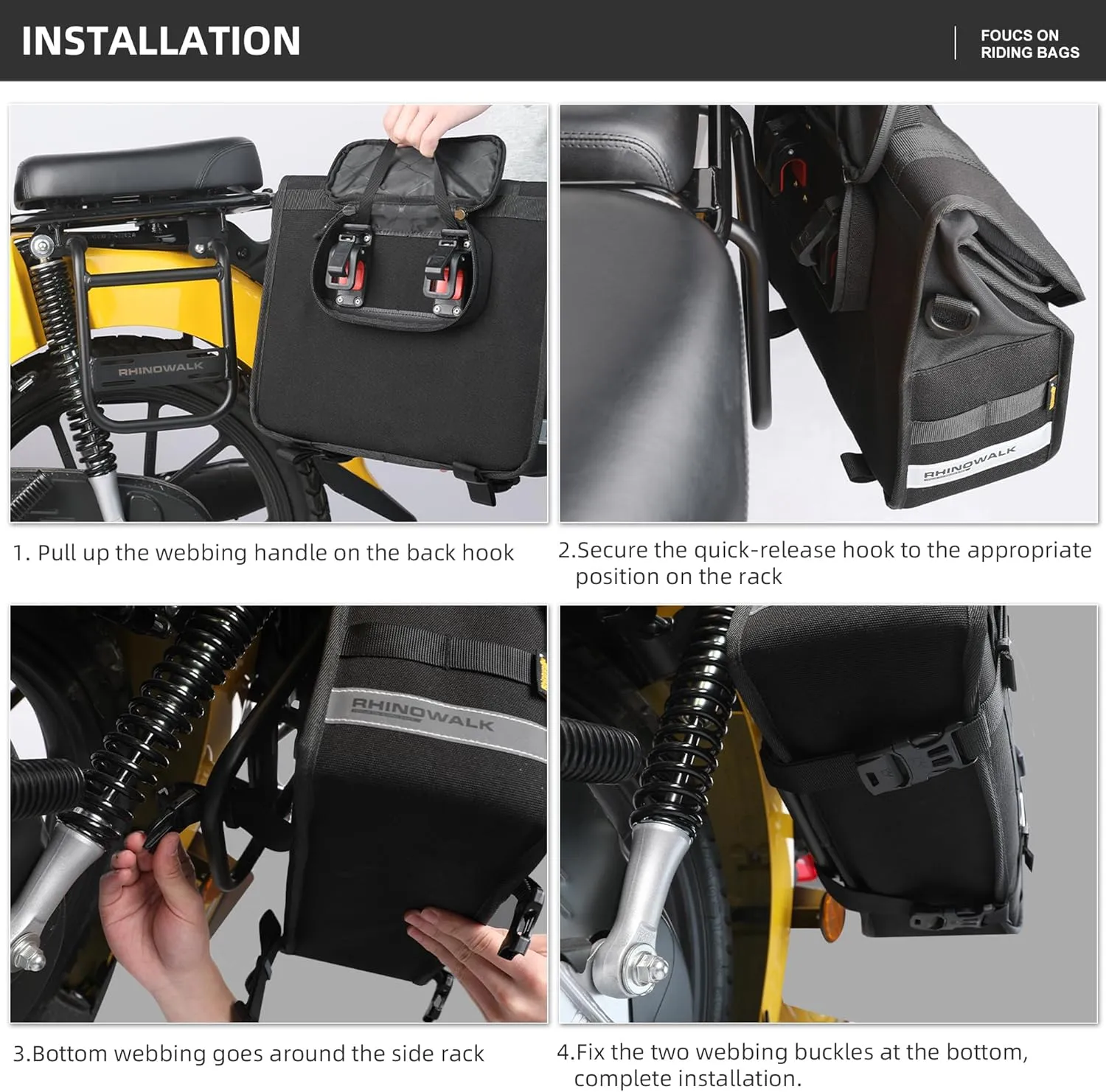 INSTALLATION

FOUCS ON RIDING BAGS

RHINOWALK

1. Pull up the webbing handle on the back hook

RHINOWALK

2.Secure the quick-release hook to the appropriate position on the rack

RHINOWALK

3.Bottom webbing goes around the side rack

4.Fix the two webbing buckles at the bottom, complete installation.