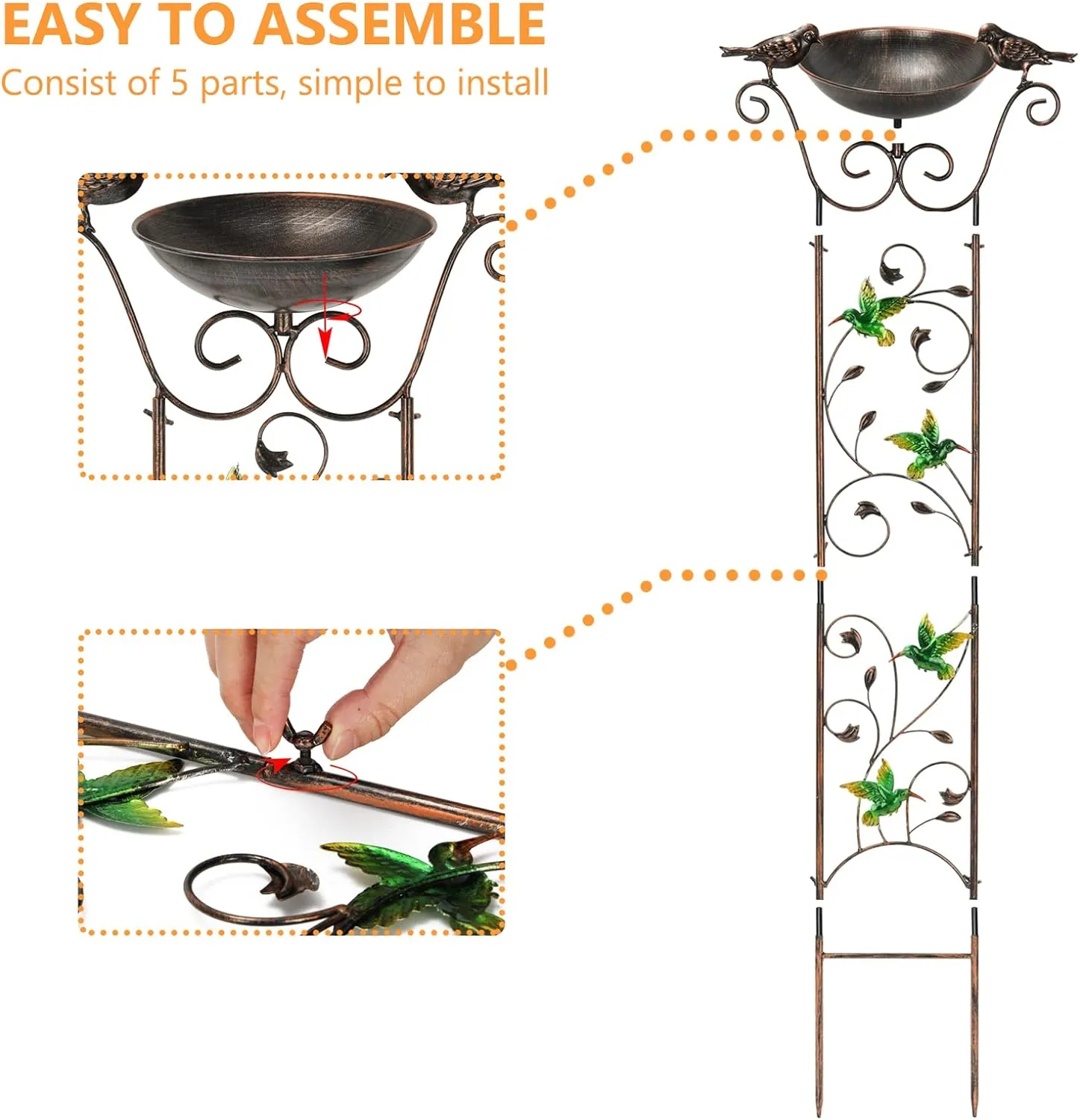 EASY TO ASSEMBLE
Consist of 5 parts, simple to install